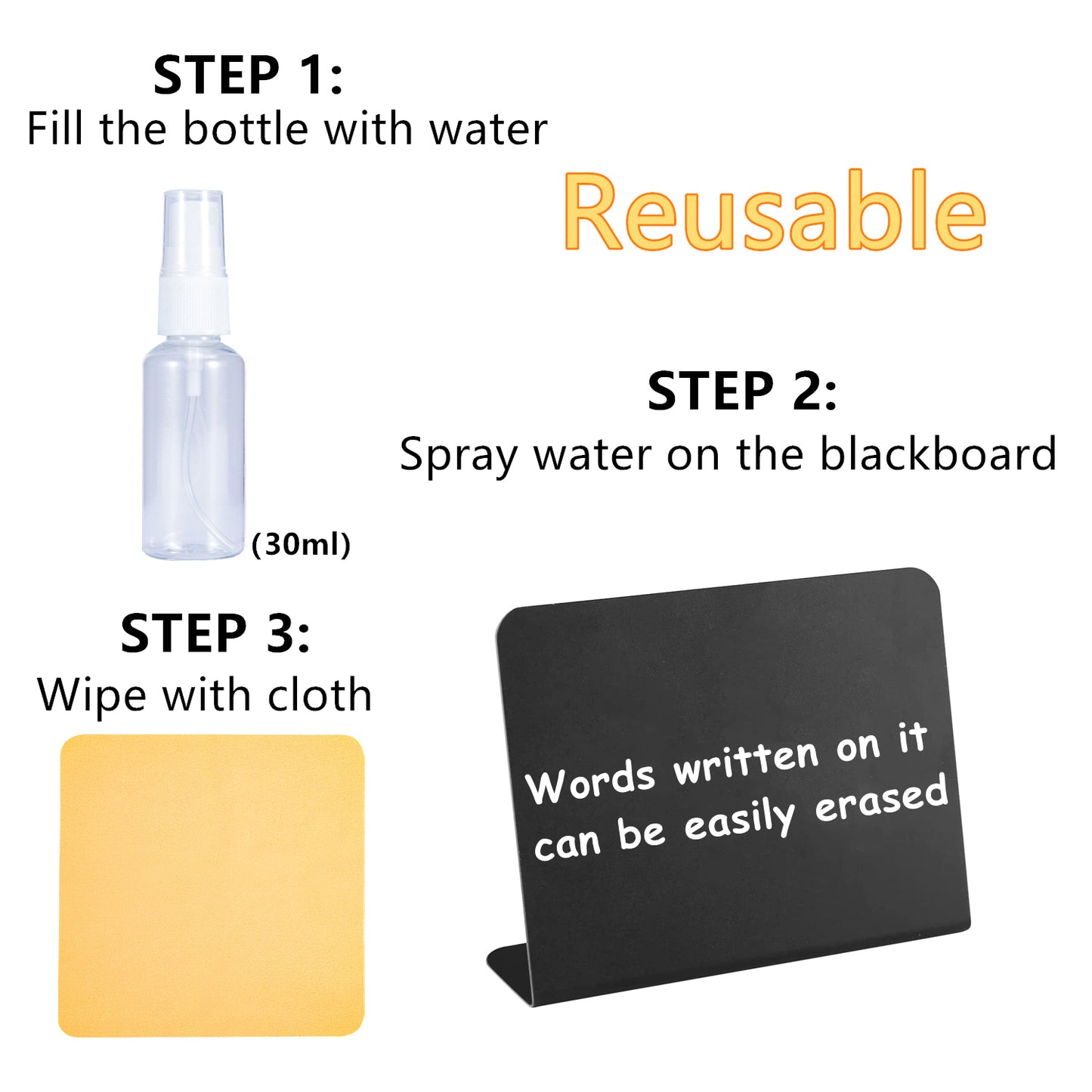 STEP 1:
Fill the bottle with water

Reusable

(30ml)

STEP 2:
Spray water on the blackboard

STEP 3:
Wipe with cloth

Words written on it can be easily erased