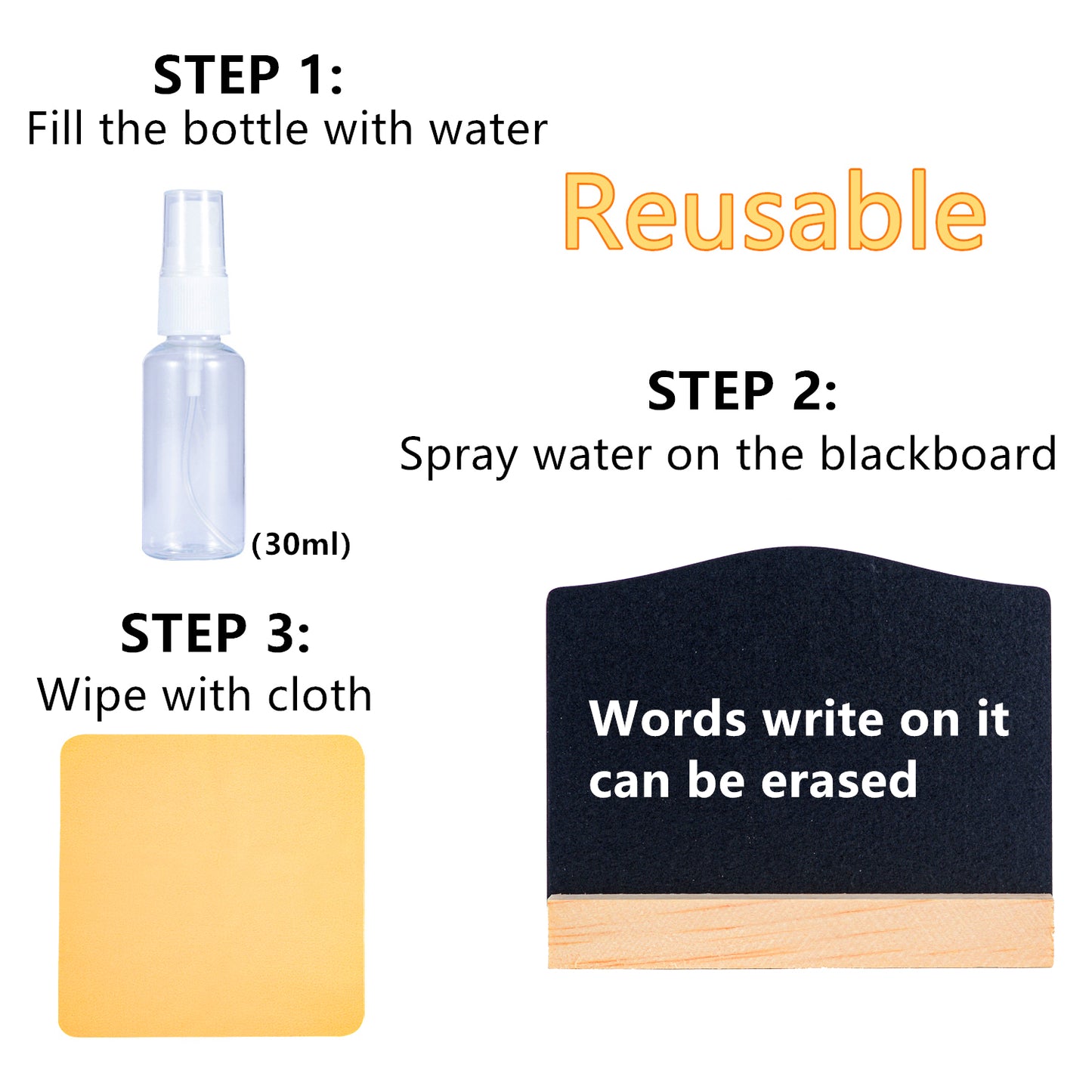 STEP 1:
Fill the bottle with water

Reusable

(30ml)

STEP 2:
Spray water on the blackboard

STEP 3:
Wipe with cloth

Words write on it can be erased