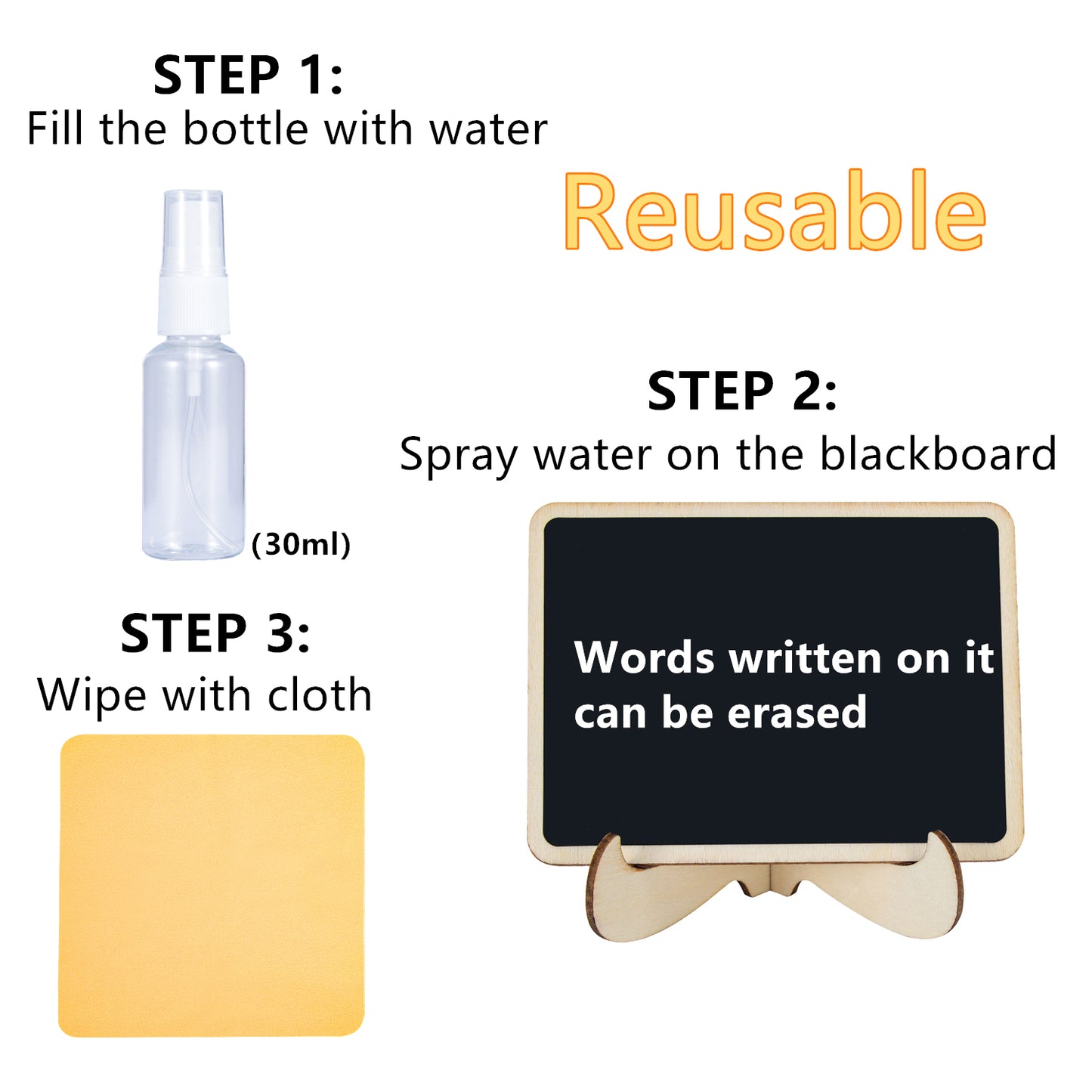 STEP 1:
Fill the bottle with water

Reusable

(30ml)

STEP 2:
Spray water on the blackboard

STEP 3:
Wipe with cloth

Words written on it can be erased